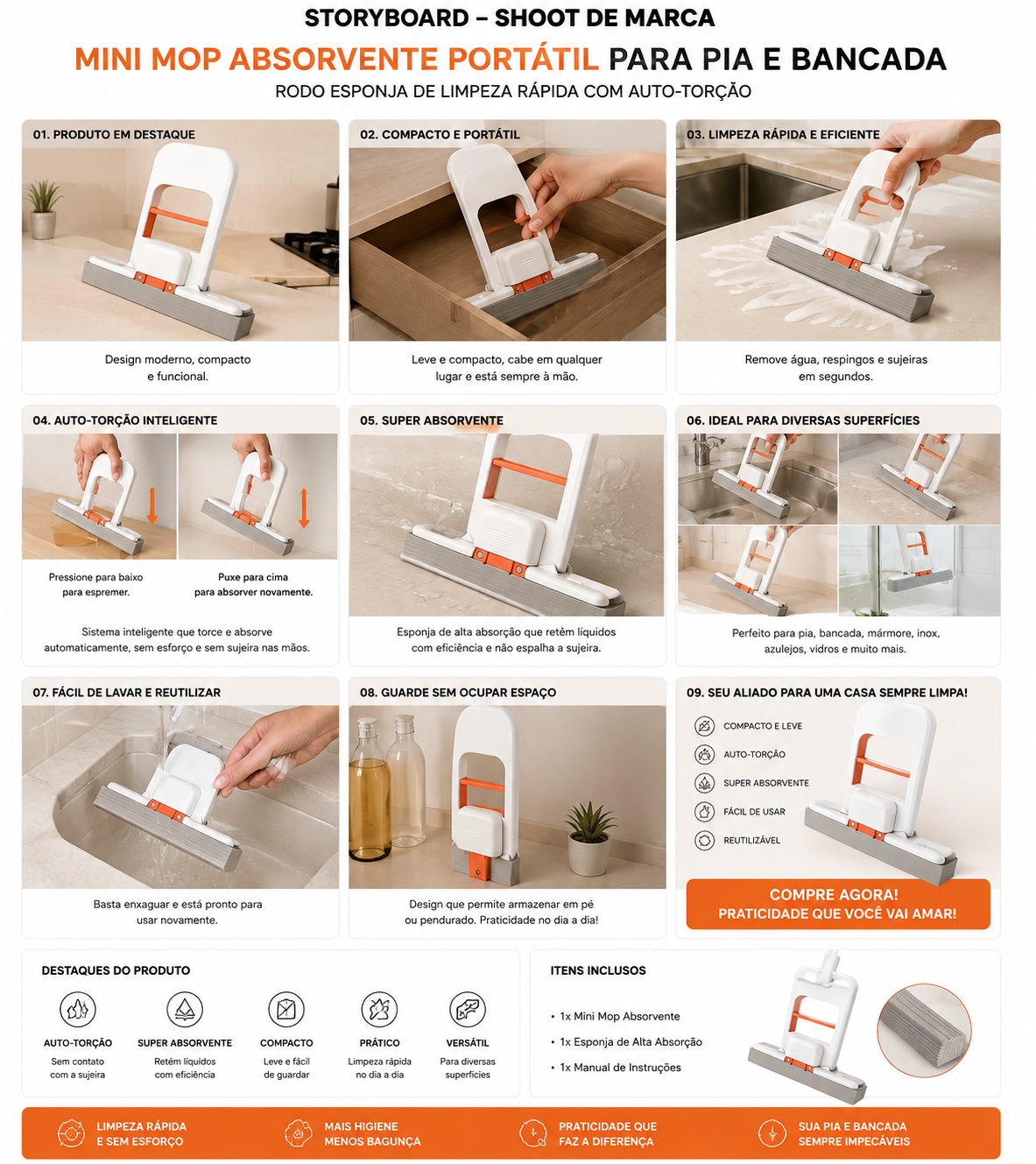 STORYBOARD – SHOOT DE MARCA

MINI MOP ABSORVENTE PORTÁTIL PARA PIA E BANCADA

RODO ESPONJA DE LIMPEZA RÁPIDA COM AUTO-TORÇÃO

01. PRODUTO EM DESTAQUE

Design moderno, compacto e funcional.

02. COMPACTO E PORTÁTIL

Leve e compacto, cabe em qualquer lugar e está sempre à mão.

03. LIMPEZA RÁPIDA E EFICIENTE

Remove água, respingos e sujeiras em segundos.

04. AUTO-TORÇÃO INTELIGENTE

Pressione para baixo para espremer.

Puxe para cima para absorver novamente.

Sistema inteligente que torce e absorve automaticamente, sem esforço e sem sujeira nas mãos.

05. SUPER ABSORVENTE

Esponja de alta absorção que retém líquidos com eficiência e não espalha a sujeira.

06. IDEAL PARA DIVERSAS SUPERFÍCIES

Perfeito para pia, bancada, mármore, inox, azulejos, vidros e muito mais.

07. FÁCIL DE LAVAR E REUTILIZAR

Basta enxaguar e está pronto para usar novamente.

08. GUARDE SEM OCUPAR ESPAÇO

Design que permite armazenar em pé ou pendurado. Praticidade no dia a dia!

09. SEU ALIADO PARA UMA CASA SEMPRE LIMPA!

COMPACTO E LEVE
AUTO-TORÇÃO
SUPER ABSORVENTE
FÁCIL DE USAR
REUTILIZÁVEL

COMPRE AGORA!
PRATICIDADE QUE VOCÊ VAI AMAR!

DESTAQUES DO PRODUTO

AUTO-TORÇÃO
Sem contato com a sujeira

SUPER ABSORVENTE
Retém líquidos com eficiência

COMPACTO
Leve e fácil de guardar

PRÁTICO
Limpeza rápida no dia a dia

VERSÁTIL
Para diversas superfícies

ITENS INCLUSOS

• 1x Mini Mop Absorvente
• 1x Esponja de Alta Absorção
• 1x Manual de Instruções

LIMPEZA RÁPIDA E SEM ESFORÇO

MAIS HIGIENE MENOS BAGUNÇA

PRATICIDADE QUE FAZ A DIFERENÇA

SUA PIA E BANCADA SEMPRE IMPECÁVEIS